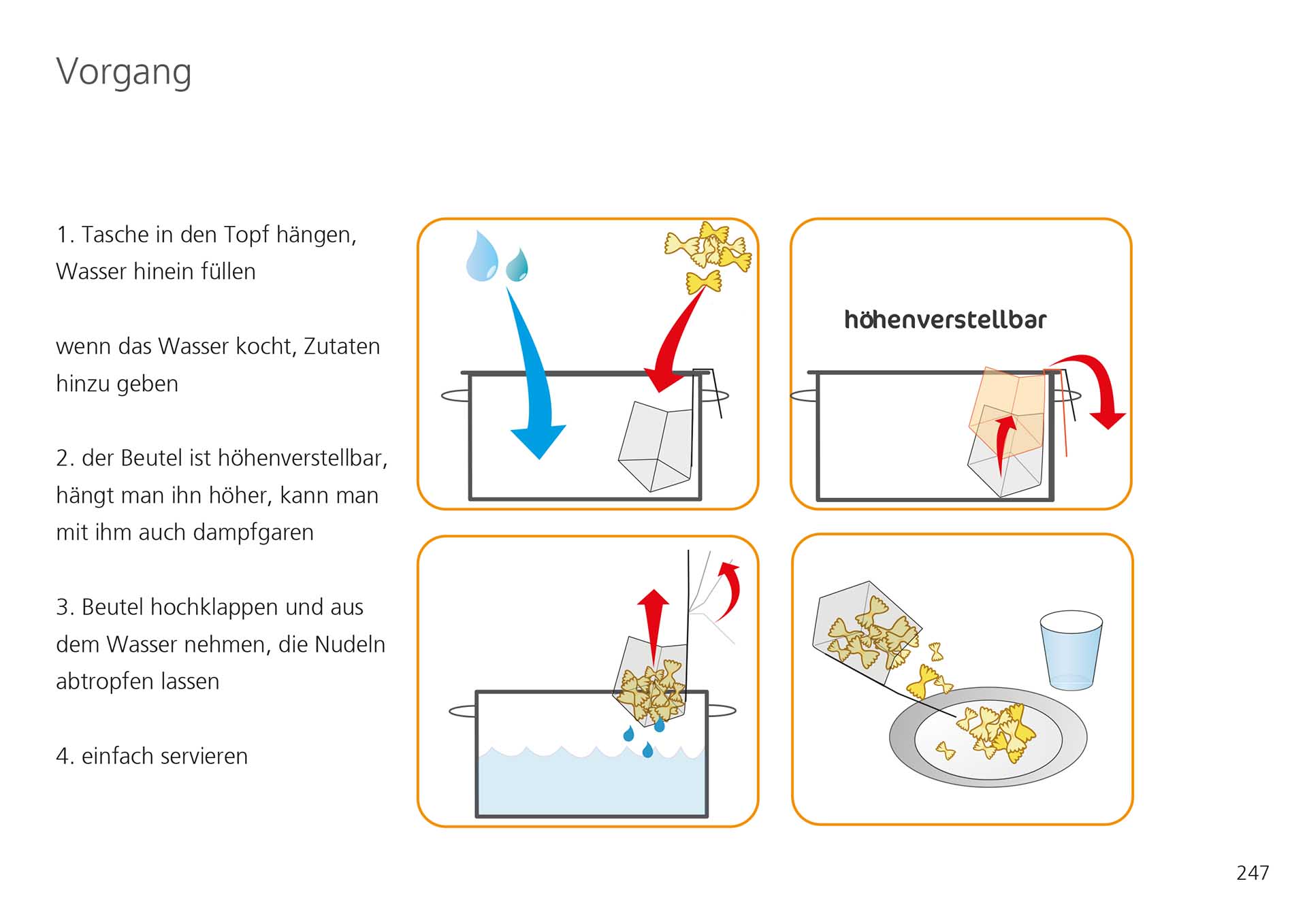 Vorgang

1. Tasche in den Topf hängen, Wasser hinein füllen

wenn das Wasser kocht, Zutaten hinzu geben

2. der Beutel ist höhenverstellbar, hängt man ihn höher, kann man mit ihm auch dampfgaren

3. Beutel hochklappen und aus dem Wasser nehmen, die Nudeln abtropfen lassen

4. einfach servieren

höhenverstellbar

247